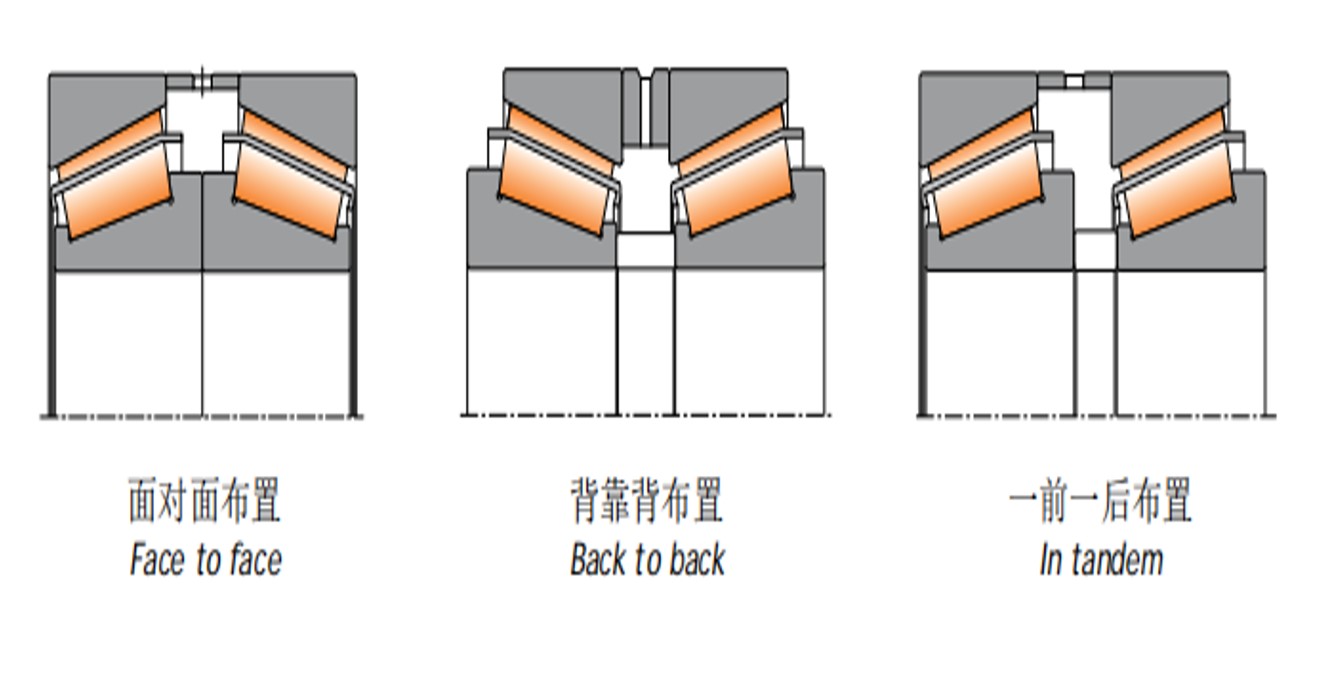 面对面布置
Face to face

背靠背布置
Back to back

一前一后布置
In tandem